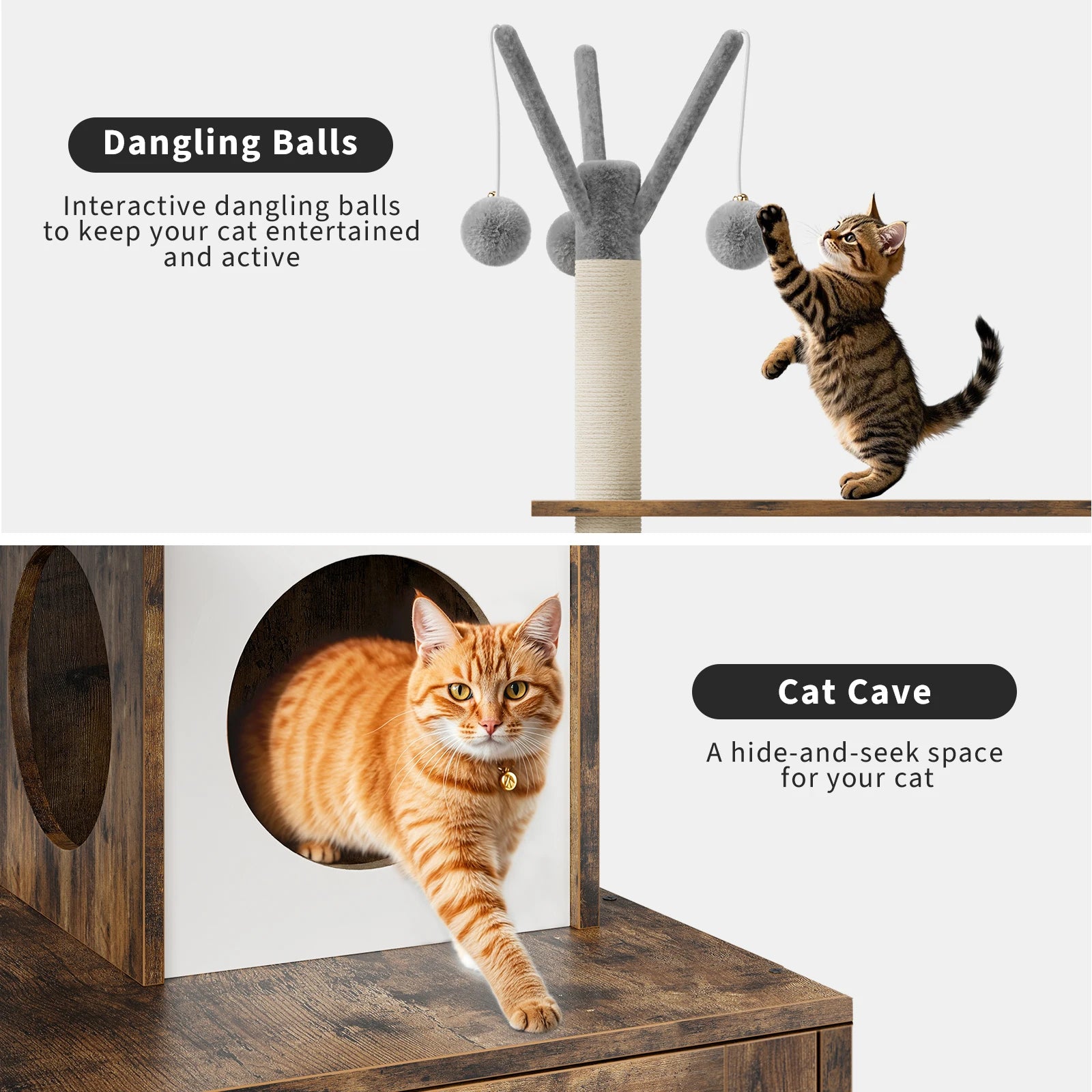 Dangling Balls

Interactive dangling balls to keep your cat entertained and active

Cat Cave

A hide-and-seek space for your cat